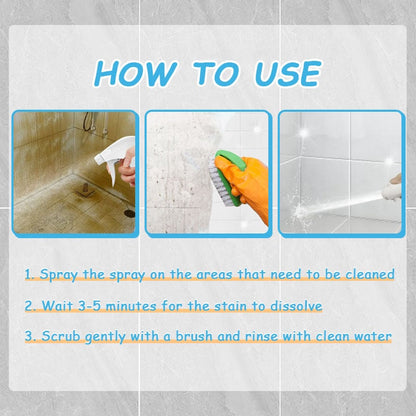 HOW TO USE

1. Spray the spray on the areas that need to be cleaned

2. Wait 3-5 minutes for the stain to dissolve

3. Scrub gently with a brush and rinse with clean water