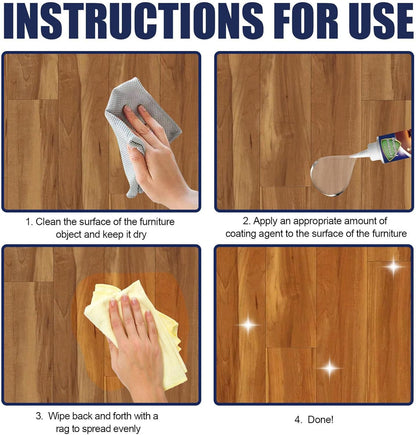 INSTRUCTIONS FOR USE

1. Clean the surface of the furniture object and keep it dry

2. Apply an appropriate amount of coating agent to the surface of the furniture

3. Wipe back and forth with a rag to spread evenly

4. Done!