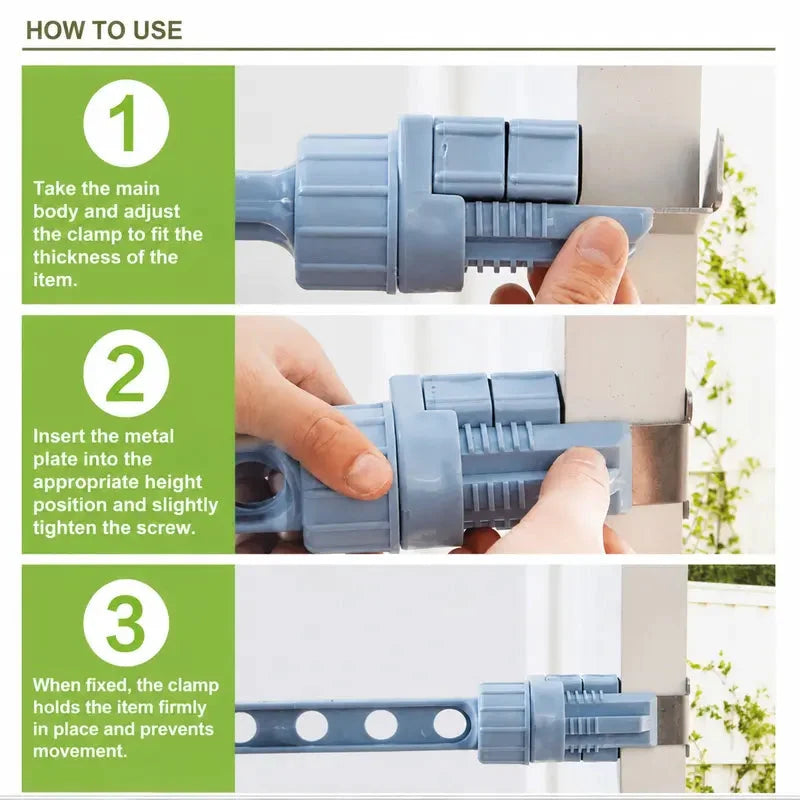 HOW TO USE

1

Take the main body and adjust the clamp to fit the thickness of the item.

2

Insert the metal plate into the appropriate height position and slightly tighten the screw.

3

When fixed, the clamp holds the item firmly in place and prevents movement.