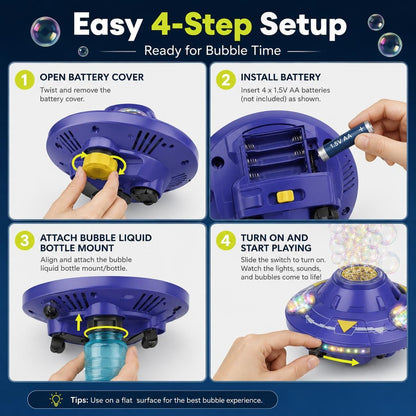 Easy 4-Step Setup

Ready for Bubble Time

1 OPEN BATTERY COVER

Twist and remove the battery cover.

2 INSTALL BATTERY

Insert 4 x 1.5V AA batteries (not included) as shown.

1.5V AA +

3 ATTACH BUBBLE LIQUID BOTTLE MOUNT

Align and attach the bubble liquid bottle mount/bottle.

4 TURN ON AND START PLAYING

Slide the switch to turn on. Watch the lights, sounds, and bubbles come to life!

Tips: Use on a flat surface for the best bubble experience.