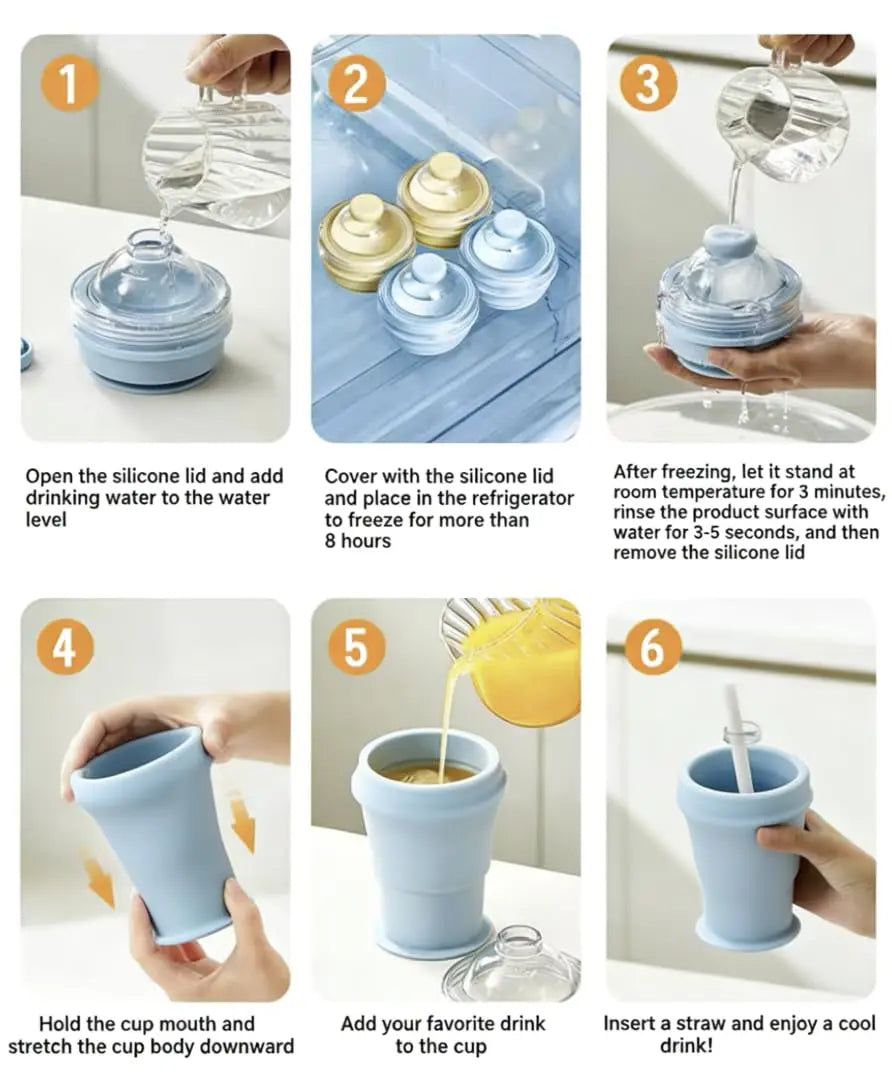 1

Open the silicone lid and add drinking water to the water level

2

Cover with the silicone lid and place in the refrigerator to freeze for more than 8 hours

3

After freezing, let it stand at room temperature for 3 minutes, rinse the product surface with water for 3-5 seconds, and then remove the silicone lid

4

Hold the cup mouth and stretch the cup body downward

5

Add your favorite drink to the cup

6

Insert a straw and enjoy a cool drink!