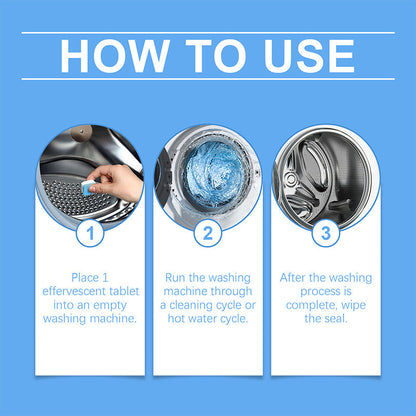 HOW TO USE

1

Place 1 effervescent tablet into an empty washing machine.

2

Run the washing machine through a cleaning cycle or hot water cycle.

3

After the washing process is complete, wipe the seal.