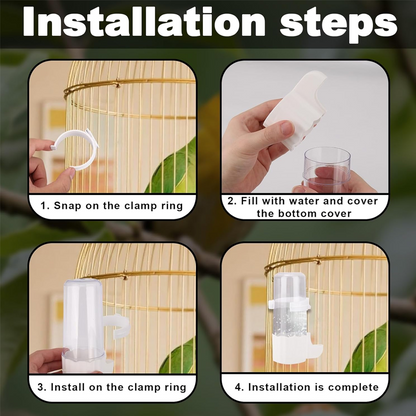 Installation steps

1. Snap on the clamp ring

2. Fill with water and cover the bottom cover

3. Install on the clamp ring

4. Installation is complete